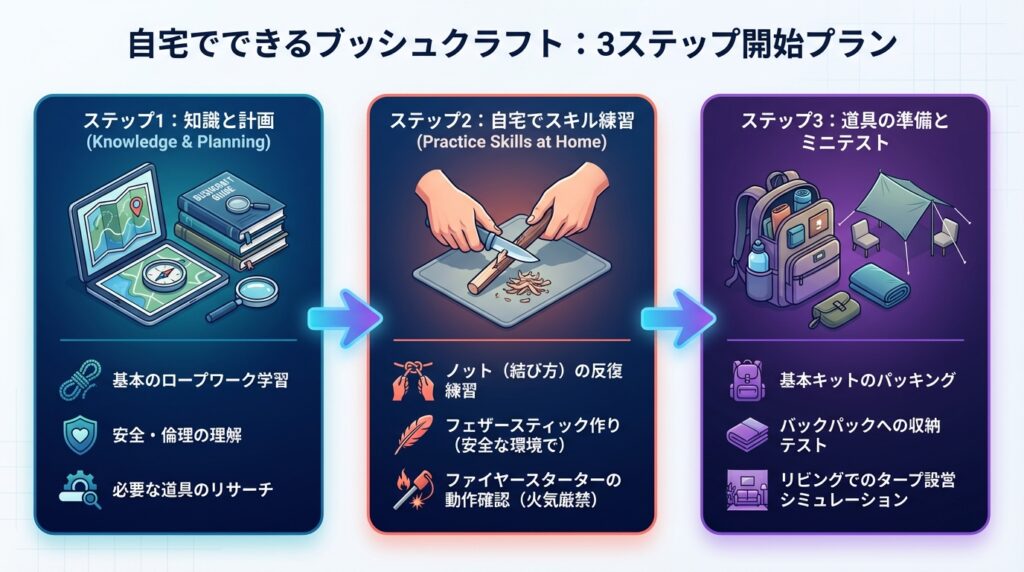 自宅でできるブッシュクラフト：3ステップ開始プラン

ステップ1：知識と計画
(Knowledge & Planning)

BUSHCRAFT GUIDE

基本のロープワーク学習

安全・倫理の理解

必要な道具のリサーチ

ステップ2：自宅でスキル練習
(Practice Skills at Home)

ノット（結び方）の反復練習

フェザースティック作り（安全な環境で）

ファイヤースターターの動作確認（火気厳禁）

ステップ3：道具の準備とミニテスト

基本キットのパッキング

バックパックへの収納テスト

リビングでのタープ設営シミュレーション