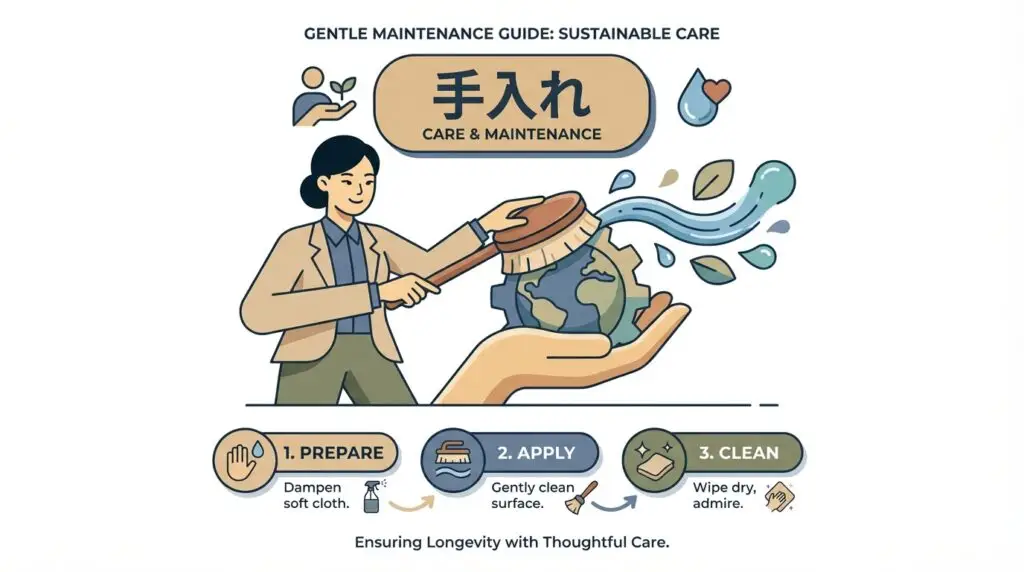 GENTLE MAINTENANCE GUIDE: SUSTAINABLE CARE

手入れ
CARE & MAINTENANCE

1. PREPARE
Dampen soft cloth.

2. APPLY
Gently clean surface.

3. CLEAN
Wipe dry, admire.

Ensuring Longevity with Thoughtful Care.