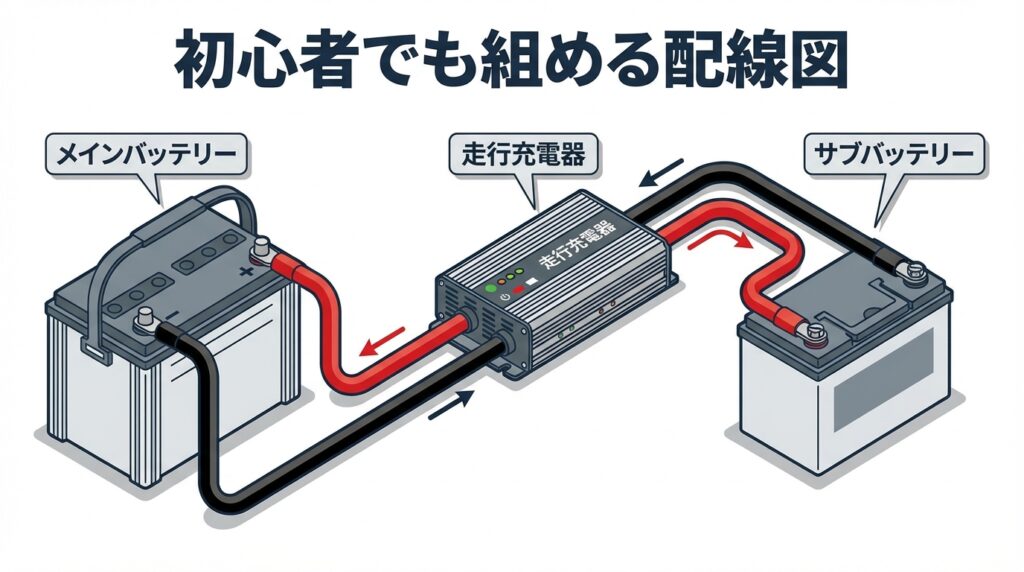 初心者でも組める配線図

メインバッテリー

走行充電器

サブバッテリー

走行充電器

+