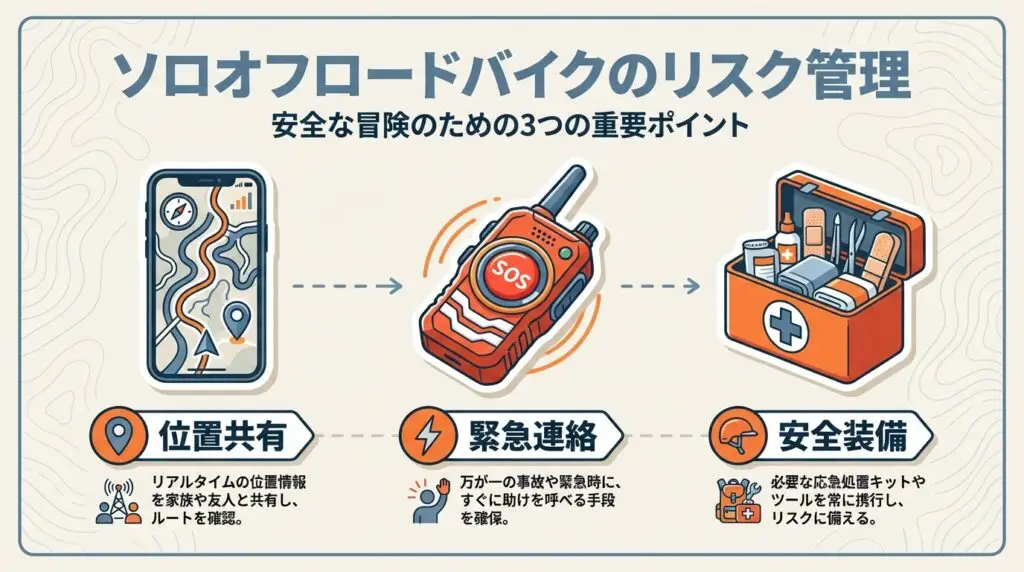 ソロオフロードバイクのリスク管理

安全な冒険のための3つの重要ポイント

SOS

位置共有

リアルタイムの位置情報を家族や友人と共有し、ルートを確認。

緊急連絡

万が一の事故や緊急時に、すぐに助けを呼べる手段を確保。

安全装備

必要な応急処置キットやツールを常に携行し、リスクに備える。